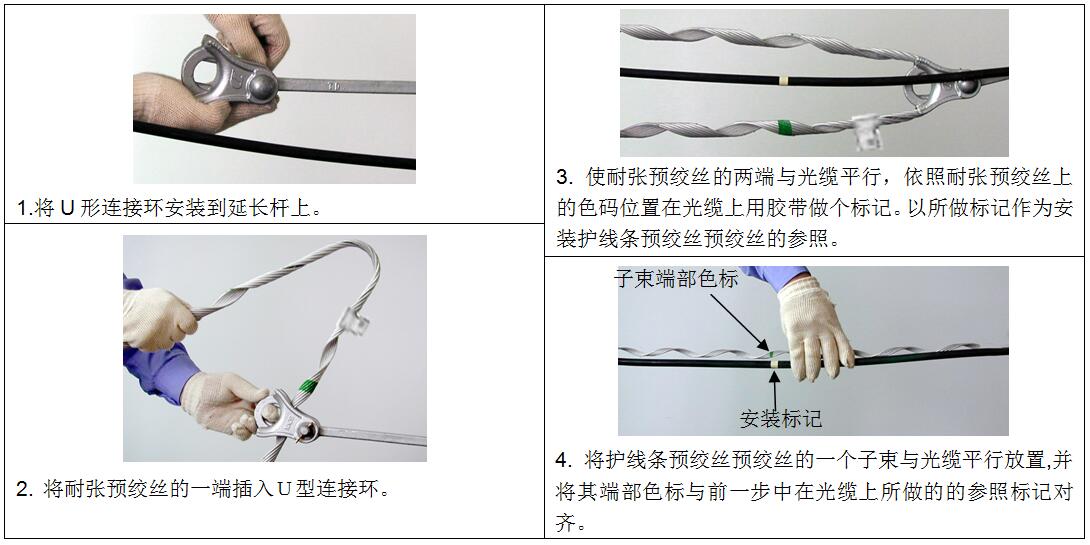 1.将 U 形连接环安装到延长杆上。

2. 将耐张预绞丝的一端插入 U 型连接环。

3. 使耐张预绞丝的两端与光缆平行，依照耐张预绞丝上的色码位置在光缆上用胶带做个标记。以所做标记作为安装护线条预绞丝预绞丝的参照。

子束端部色标

安装标记

4. 将护线条预绞丝预绞丝的一个子束与光缆平行放置,并将其端部色标与前一步中在光缆上所做的的参照标记对齐。